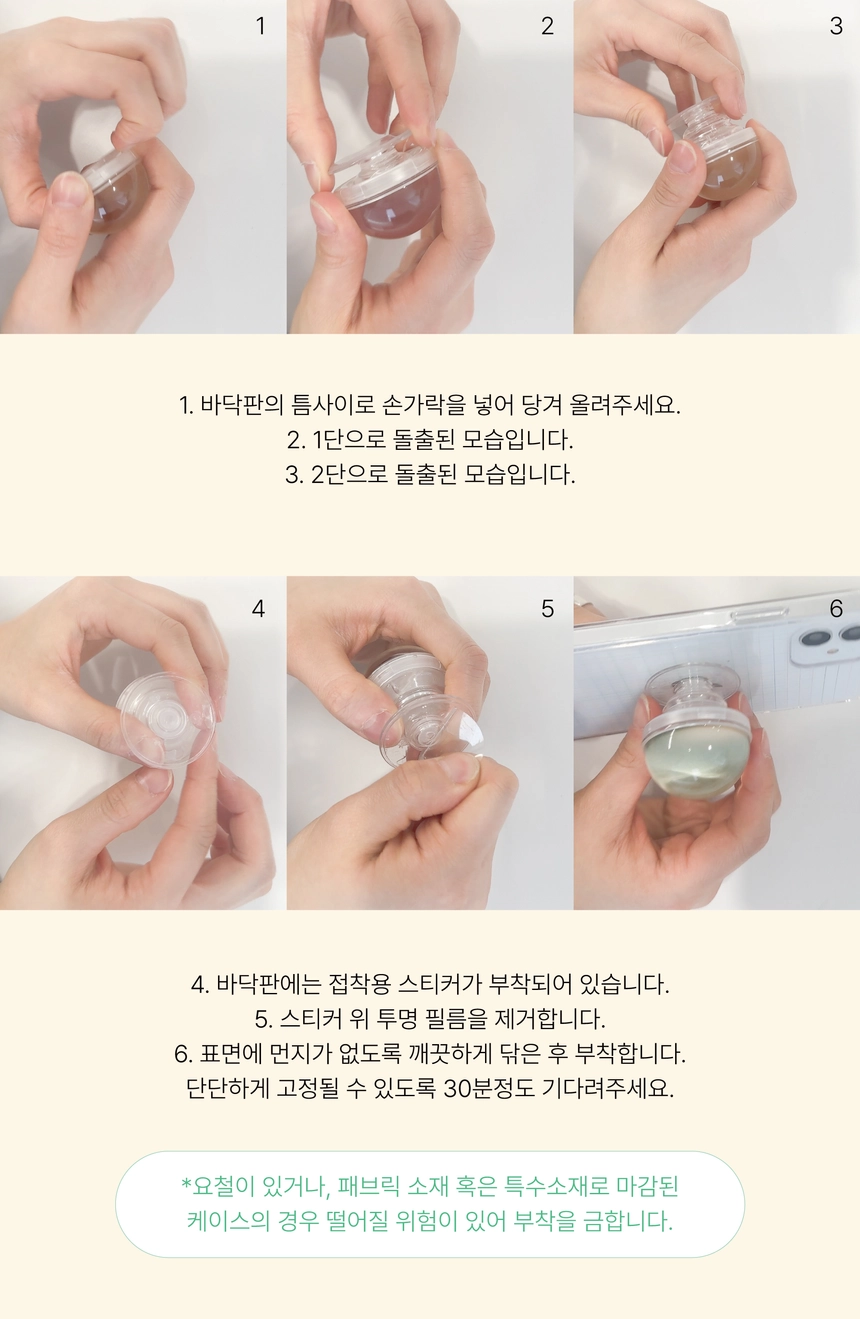 1

2

3

1. 바닥판의 틈사이로 손가락을 넣어 당겨 올려주세요.
2. 1단으로 돌출된 모습입니다.
3. 2단으로 돌출된 모습입니다.

4

5

6

4. 바닥판에는 접착용 스티커가 부착되어 있습니다.
5. 스티커 위 투명 필름을 제거합니다.
6. 표면에 먼지가 없도록 깨끗하게 닦은 후 부착합니다.
단단하게 고정될 수 있도록 30분정도 기다려주세요.

*요철이 있거나, 패브릭 소재 혹은 특수소재로 마감된
케이스의 경우 떨어질 위험이 있어 부착을 금합니다.