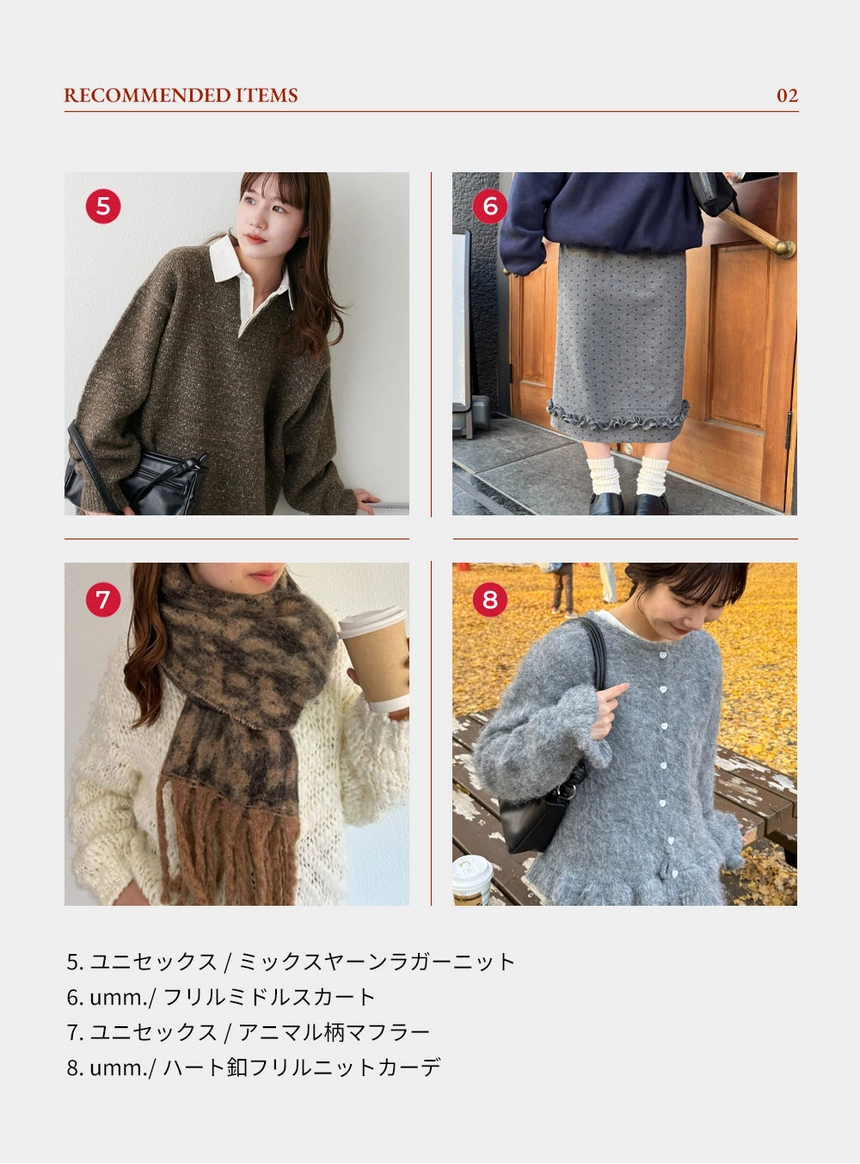 RECOMMENDED ITEMS

02

5

6

7

8

5. ユニセックス / ミックスヤーンラガーニット
6. umm./ フリルミドルスカート
7. ユニセックス / アニマル柄マフラー
8. umm./ ハート釦フリルニットカーデ