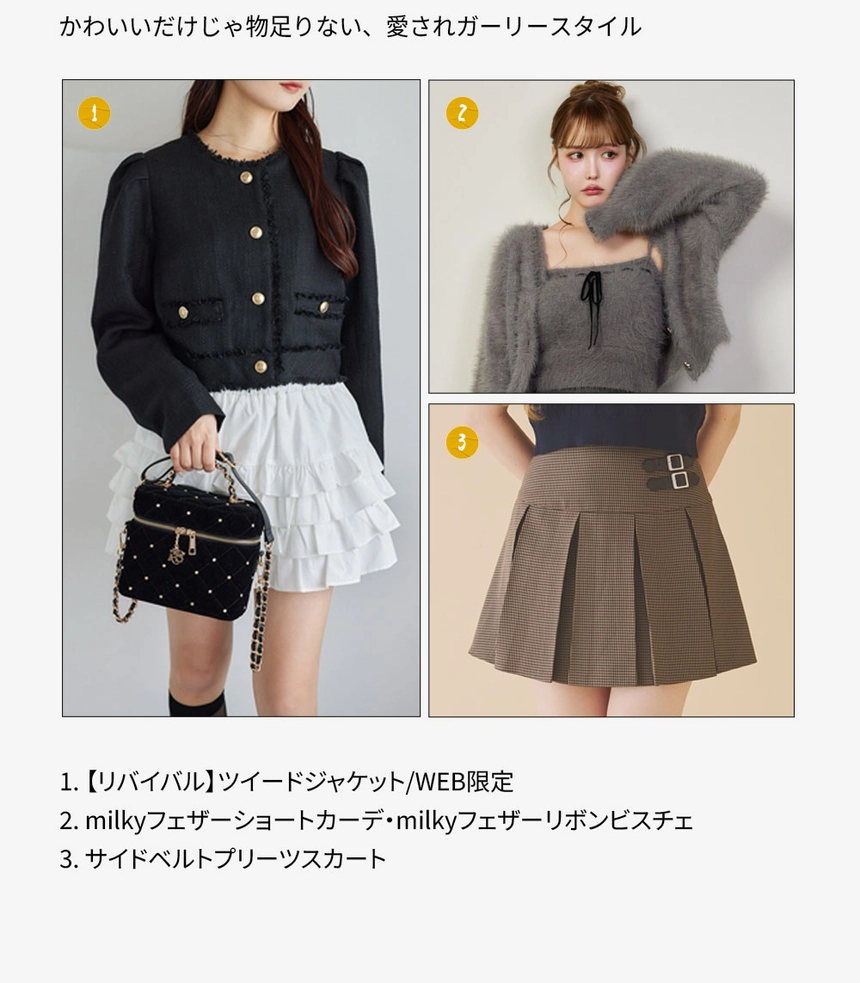 かわいいだけじゃ物足りない、愛されガーリースタイル

1

2

3

1.【リバイバル】ツイードジャケット/WEB限定
2. milkyフェザーショートカーデ・milkyフェザーリボンビスチェ
3. サイドベルトプリーツスカート