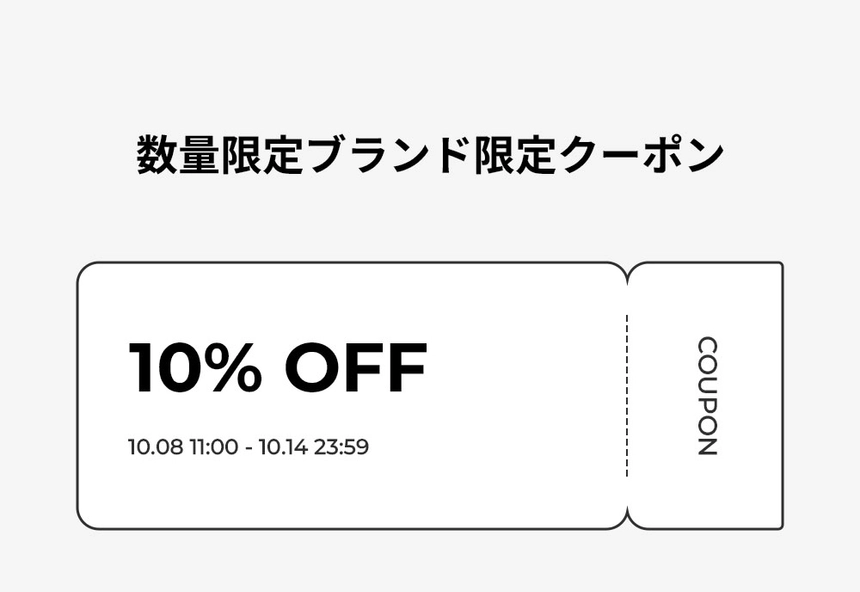 数量限定ブランド限定クーポン

10% OFF

10.08 11:00 - 10.14 23:59

COUPON