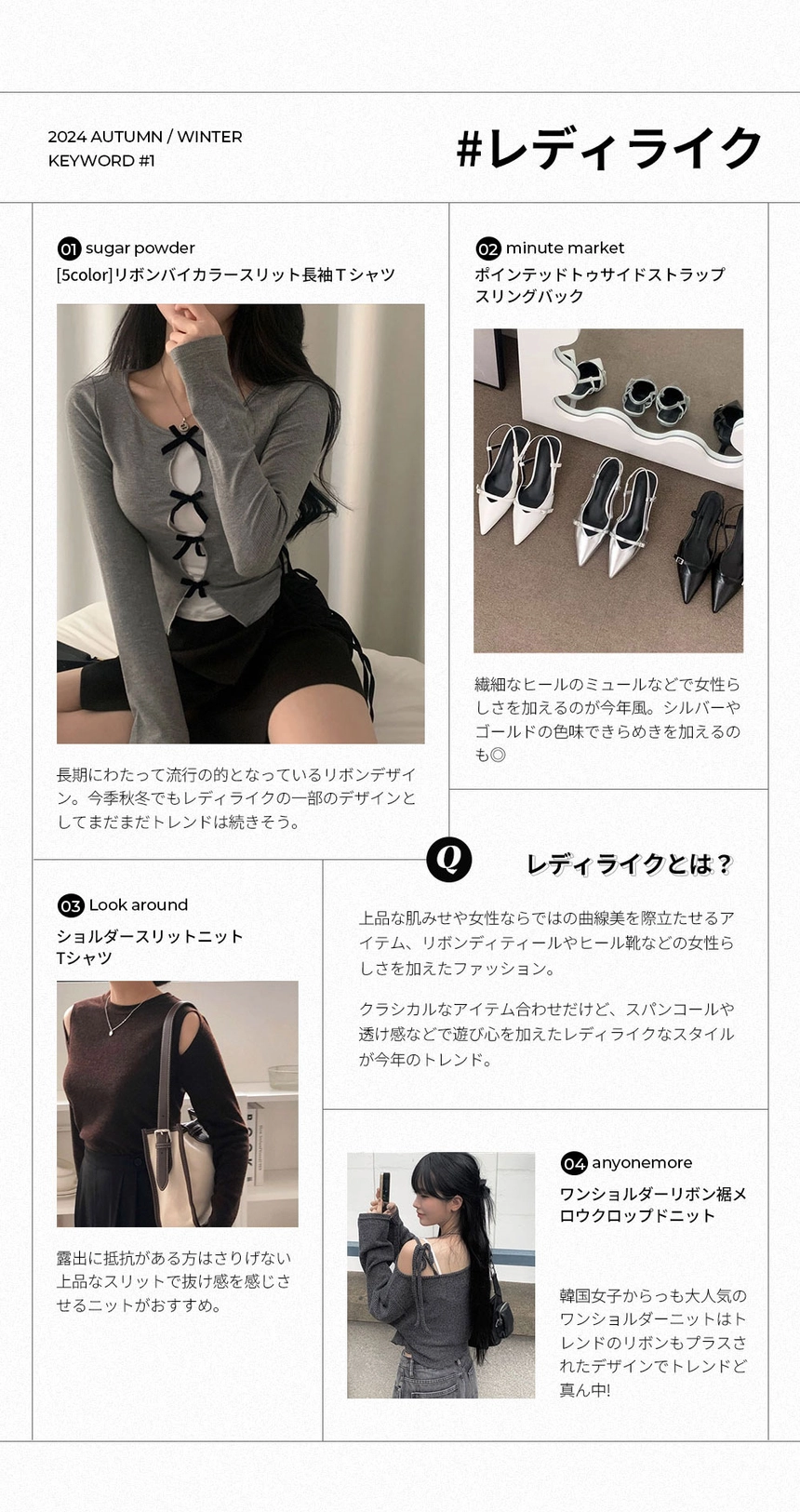 2024 AUTUMN / WINTER
KEYWORD #1

#レディライク

01 sugar powder
[5color]リボンバイカラースリット長袖Tシャツ

長期にわたって流行の的となっているリボンデザイン。今季秋冬でもレディライクの一部のデザインとしてまだまだトレンドは続きそう。

02 minute market
ポインテッドトゥサイドストラップスリングバック

繊細なヒールのミュールなどで女性らしさを加えるのが今年風。シルバーやゴールドの色味できらめきを加えるのも◎

Q レディライクとは？

上品な肌みせや女性ならではの曲線美を際立たせるアイテム、リボンディティールやヒール靴などの女性らしさを加えたファッション。

クラシカルなアイテム合わせだけど、スパンコールや透け感などで遊び心を加えたレディライクなスタイルが今年のトレンド。

03 Look around
ショルダースリットニットTシャツ

露出に抵抗がある方はさりげない上品なスリットで抜け感を感じさせるニットがおすすめ。

04 anyonemore
ワンショルダーリボン裾メロウクロップドニット

韓国女子からっも大人気のワンショルダーニットはトレンドのリボンもプラスされたデザインでトレンドど真ん中!